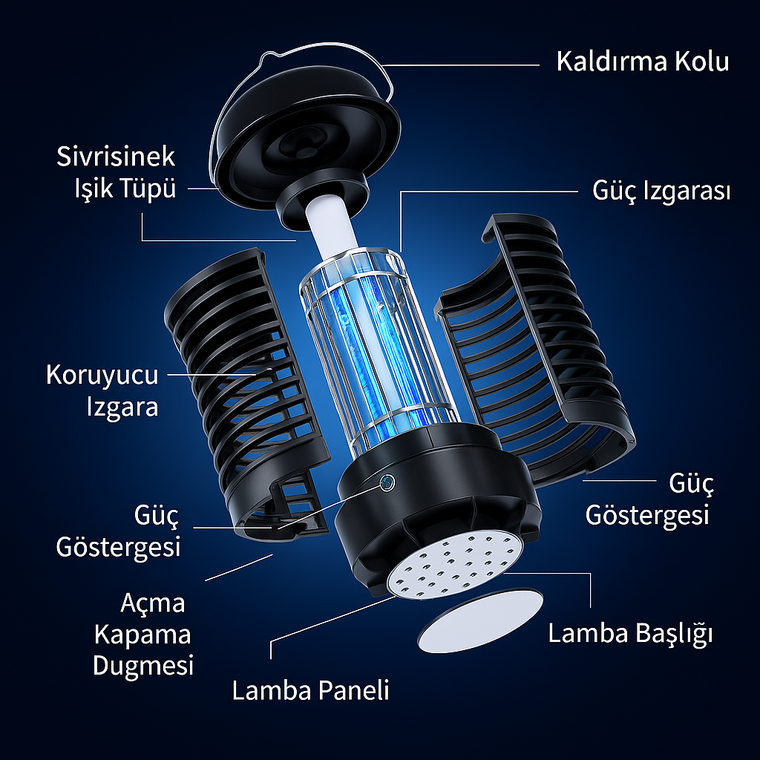 Kaldırma Kolu

Sivrisinek
Işik Tüpü

Güç Izgarası

Koruyucu
Izgara

Güç
Göstergesi

Güç
Göstergesi

Açma
Kapama
Dugmesi

Lamba Başlığı

Lamba Paneli